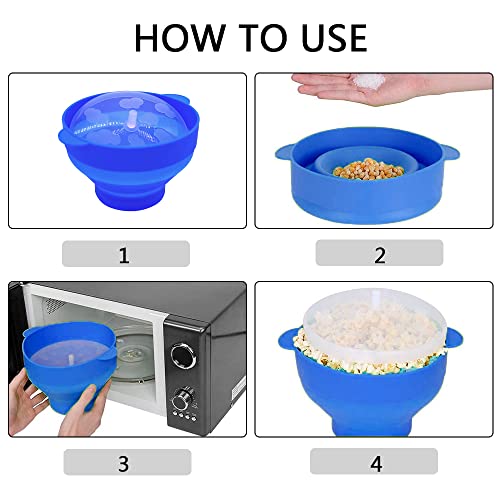 HOW TO USE

1

2

3

4