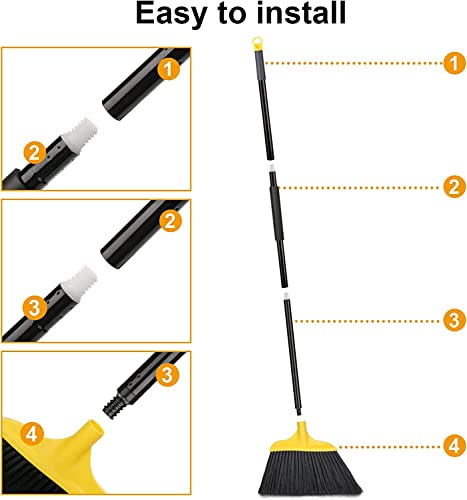 Easy to install

1

2

2

3

3

4

1

2

3

4