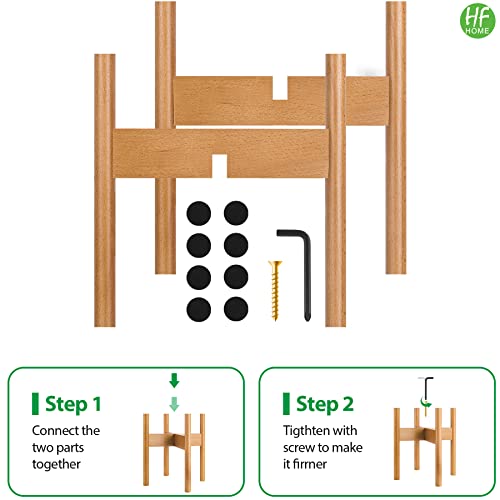 HF
HOME

Step 1
Connect the two parts together

Step 2
Tigthten with screw to make it firmer