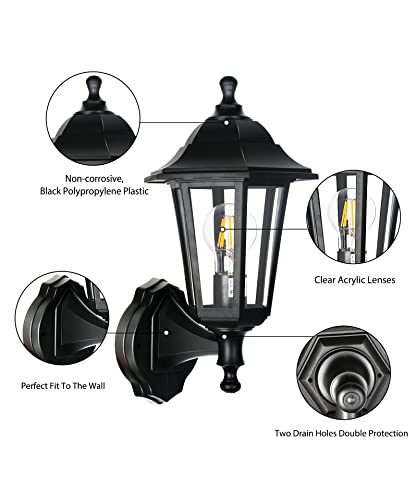 Non-corrosive,
Black Polypropylene Plastic

Clear Acrylic Lenses

Perfect Fit To The Wall

Two Drain Holes Double Protection