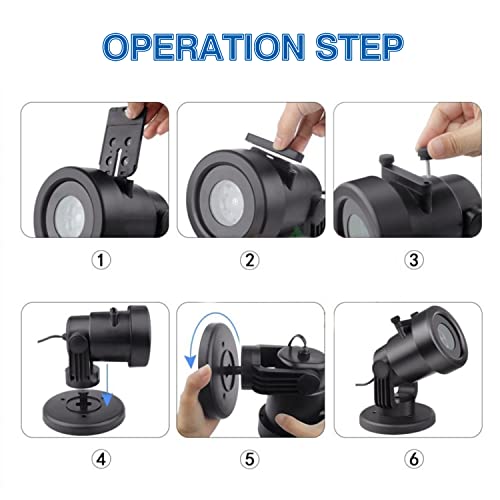 OPERATION STEP

①

②

③

④

⑤

⑥