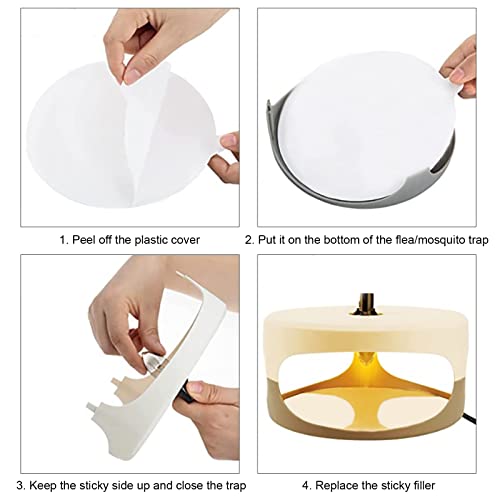 1. Peel off the plastic cover

2. Put it on the bottom of the flea/mosquito trap

3. Keep the sticky side up and close the trap

4. Replace the sticky filler