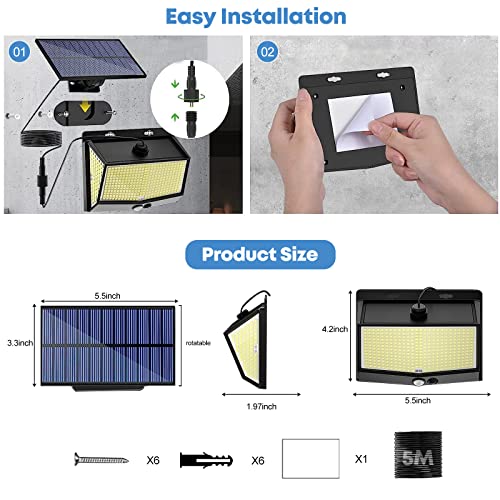 Easy Installation

01

02

Product Size

5.5inch

3.3inch

rotatable

1.97inch

4.2inch

5.5inch

X6

X6

X1

5M