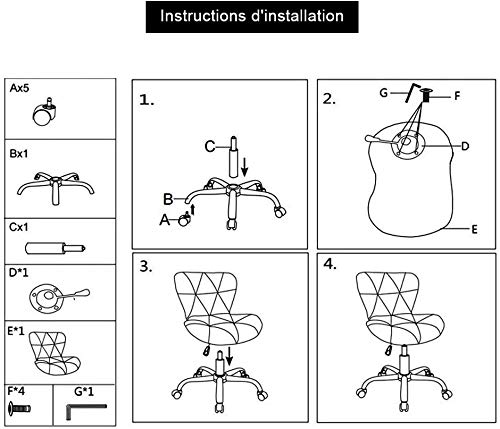 Instructions d'installation

Ax5

Bx1

Cx1

D*1

E*1

F*4

G*1

1.

C

B

A

2.

G

F

D

E

3.

4.