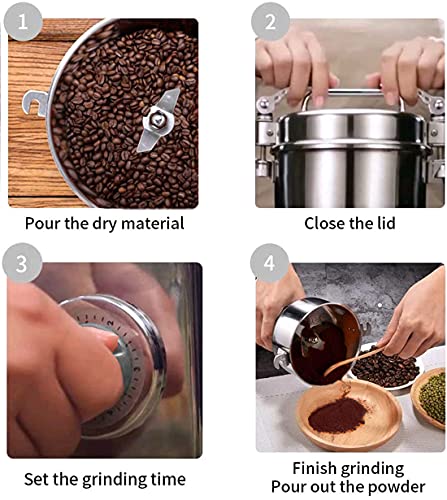 1

Pour the dry material

2

Close the lid

3

Set the grinding time

4

Finish grinding
Pour out the powder