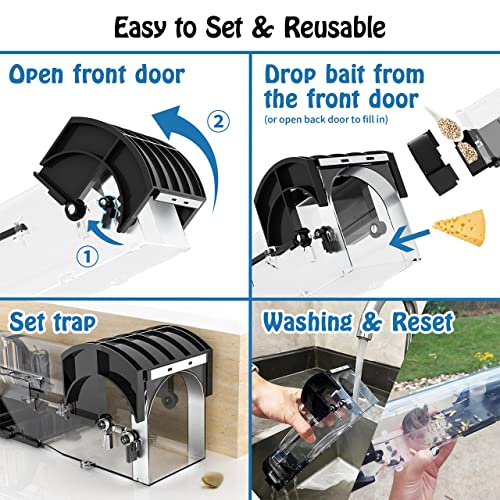 Easy to Set & Reusable

Open front door

②

①

Drop bait from the front door
(or open back door to fill in)

Set trap

Washing & Reset