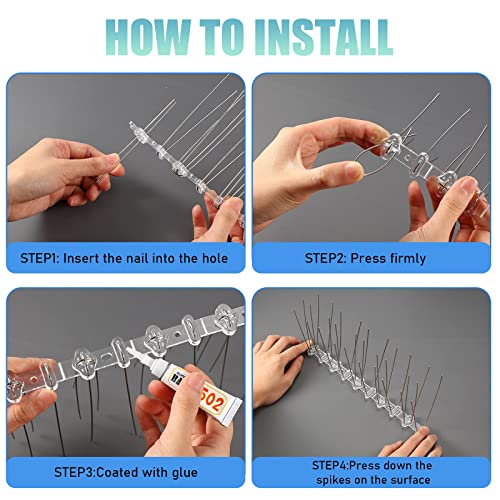 HOW TO INSTALL

STEP1: Insert the nail into the hole

STEP2: Press firmly

502

STEP3:Coated with glue

STEP4:Press down the spikes on the surface