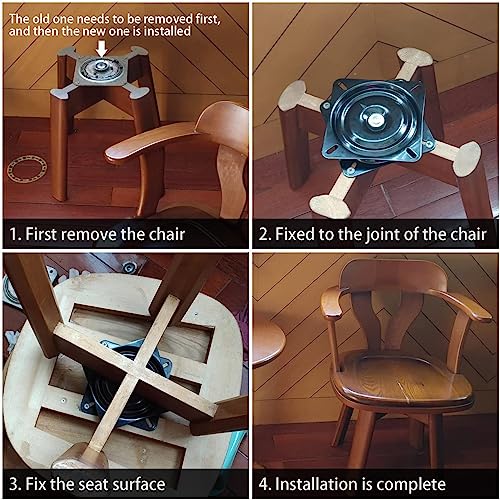 The old one needs to be removed first, and then the new one is installed

1. First remove the chair

2. Fixed to the joint of the chair

3. Fix the seat surface

4. Installation is complete