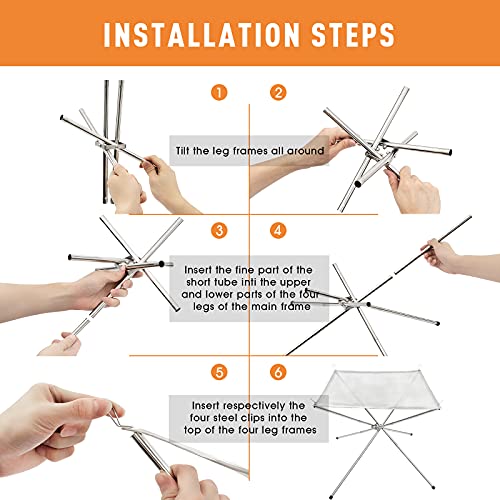 INSTALLATION STEPS

1

2

Tilt the leg frames all around

3

4

Insert the fine part of the short tube inti the upper and lower parts of the four legs of the main frame

5

6

Insert respectively the four steel clips into the top of the four leg frames