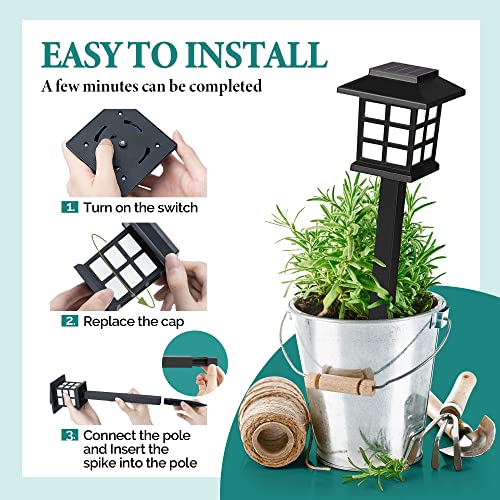 EASY TO INSTALL
A few minutes can be completed

1. Turn on the switch

2. Replace the cap

3. Connect the pole and Insert the spike into the pole