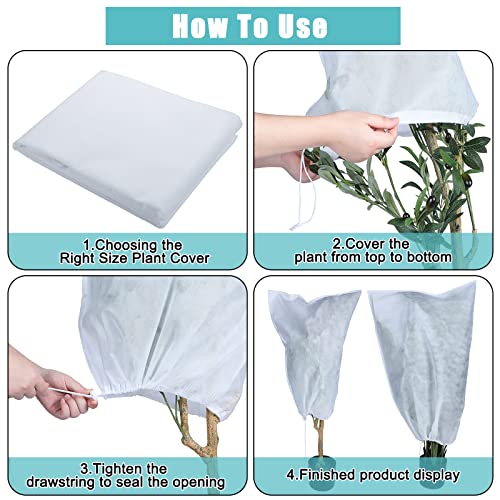 How To Use

1.Choosing the Right Size Plant Cover

2.Cover the plant from top to bottom

3.Tighten the drawstring to seal the opening

4.Finished product display