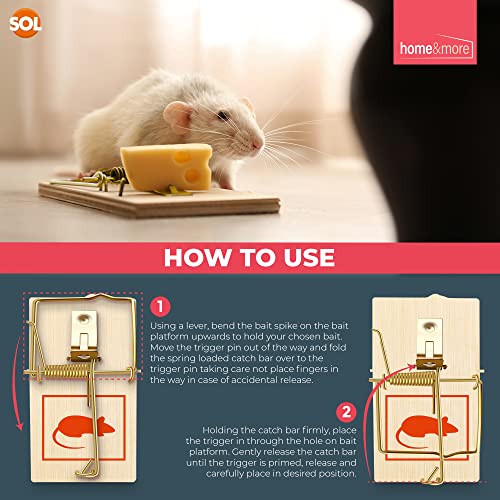 SOL

home&more

HOW TO USE

1

Using a lever, bend the bait spike on the bait platform upwards to hold your chosen bait. Move the trigger pin out of the way and fold the spring loaded catch bar over to the trigger pin taking care not place fingers in the way in case of accidental release.

2

Holding the catch bar firmly, place the trigger in through the hole on bait platform. Gently release the catch bar until the trigger is primed, release and carefully place in desired position.