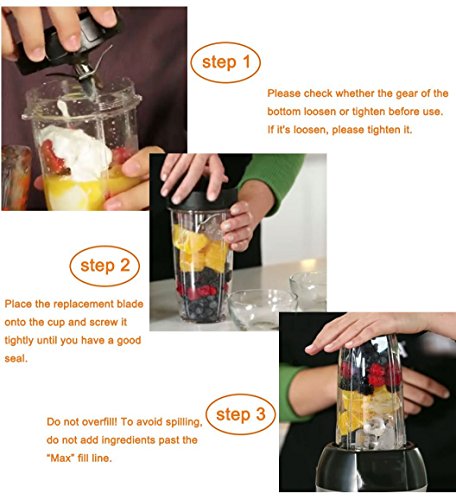 step 1

Please check whether the gear of the bottom loosen or tighten before use. If it's loosen, please tighten it.

step 2

Place the replacement blade onto the cup and screw it tightly until you have a good seal.

step 3

Do not overfill! To avoid spilling, do not add ingredients past the "Max" fill line.