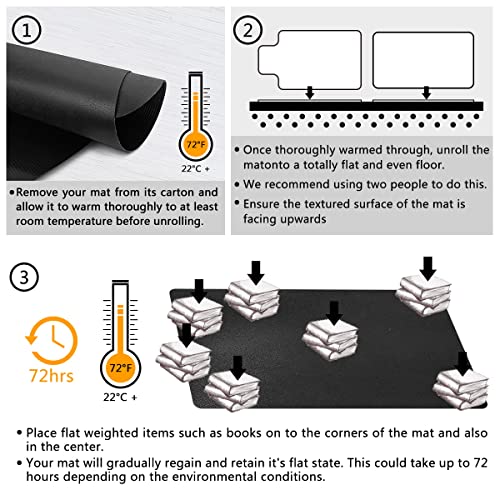 1

72°F

22°C +

• Remove your mat from its carton and allow it to warm thoroughly to at least room temperature before unrolling.

2

• Once thoroughly warmed through, unroll the matonto a totally flat and even floor.

• We recommend using two people to do this.

• Ensure the textured surface of the mat is facing upwards

3

72hrs

72°F

22°C +

• Place flat weighted items such as books on to the corners of the mat and also in the center.

• Your mat will gradually regain and retain it's flat state. This could take up to 72 hours depending on the environmental conditions.