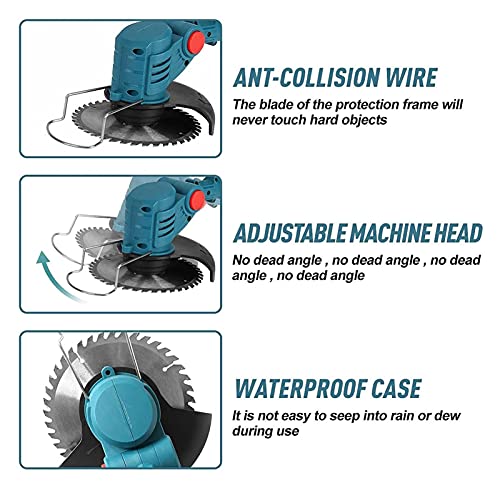 ANT-COLLISION WIRE

The blade of the protection frame will never touch hard objects

ADJUSTABLE MACHINE HEAD

No dead angle , no dead angle , no dead angle , no dead angle

WATERPROOF CASE

It is not easy to seep into rain or dew during use