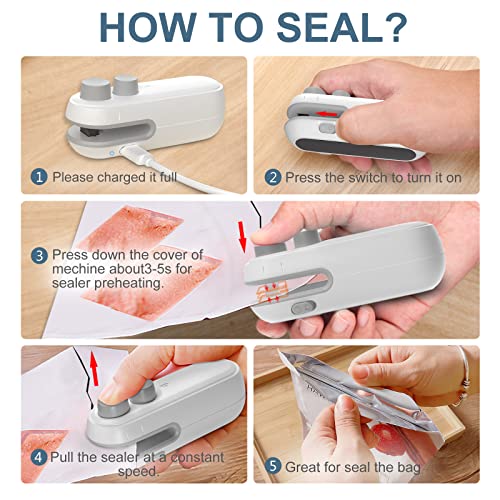 HOW TO SEAL?

1 Please charged it full

2 Press the switch to turn it on

3 Press down the cover of mechine about3-5s for sealer preheating.

4 Pull the sealer at a constant speed.

5 Great for seal the bag