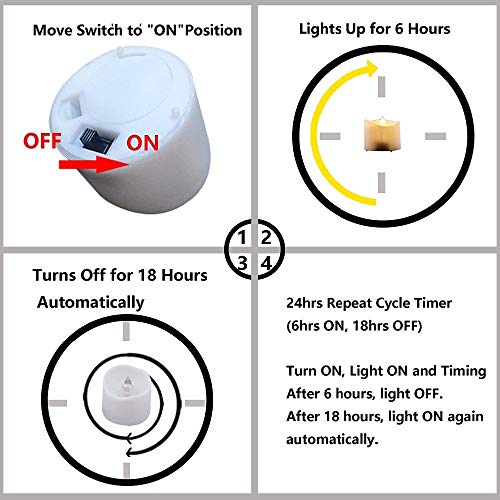 Move Switch to "ON"Position

OFF ON

Lights Up for 6 Hours

1 2
3 4

Turns Off for 18 Hours
Automatically

24hrs Repeat Cycle Timer
(6hrs ON, 18hrs OFF)

Turn ON, Light ON and Timing
After 6 hours, light OFF.
After 18 hours, light ON again automatically.