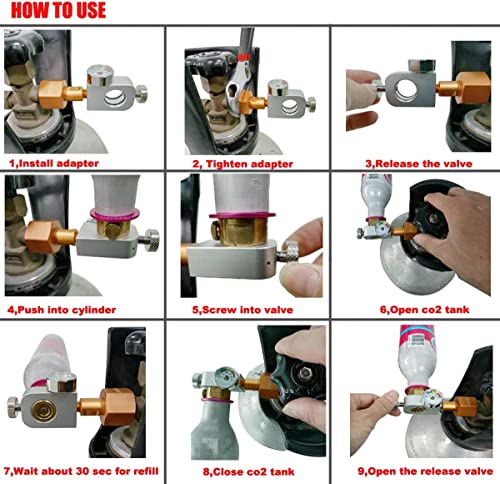 HOW TO USE

1,Install adapter

2, Tighten adapter

3,Release the valve

4,Push into cylinder

5,Screw into valve

6,Open co2 tank

7,Wait about 30 sec for refill

8,Close co2 tank

9,Open the release valve