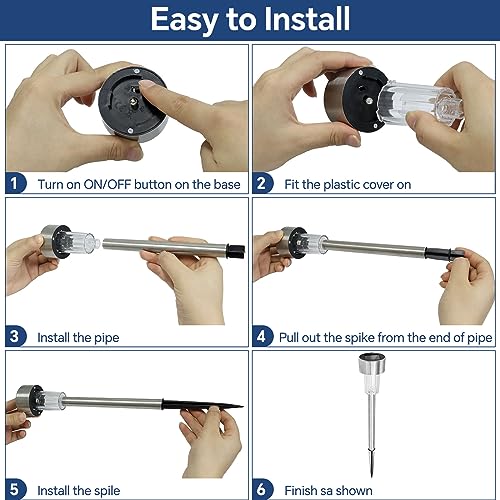 Easy to Install

1 Turn on ON/OFF button on the base

2 Fit the plastic cover on

3 Install the pipe

4 Pull out the spike from the end of pipe

5 Install the spile

6 Finish sa shown