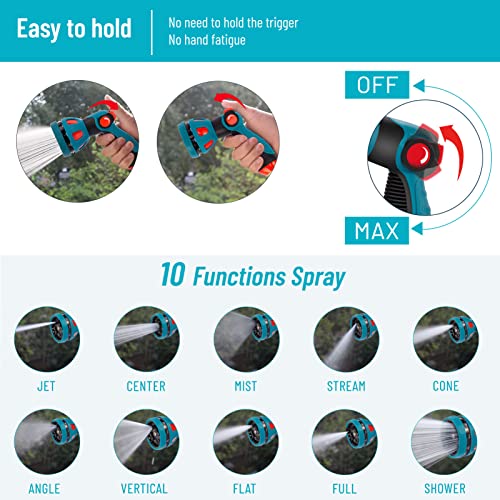 Easy to hold

No need to hold the trigger
No hand fatigue

OFF

MAX

10 Functions Spray

JET

CENTER

MIST

STREAM

CONE

ANGLE

VERTICAL

FLAT

FULL

SHOWER