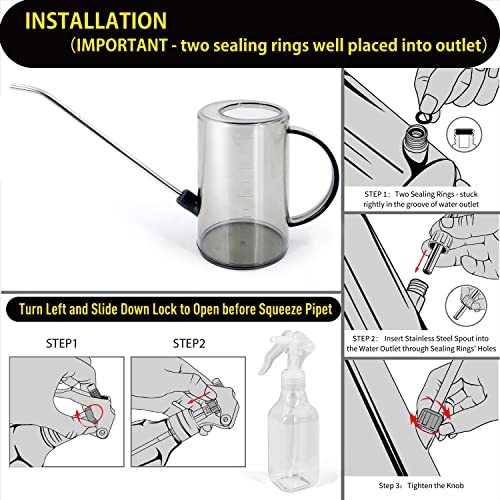 INSTALLATION
（IMPORTANT - two sealing rings well placed into outlet）

STEP 1： Two Sealing Rings - stuck rightly in the groove of water outlet

STEP 2： Insert Stainless Steel Spout into the Water Outlet through Sealing Rings' Holes

Step 3： Tighten the Knob

Turn Left and Slide Down Lock to Open before Squeeze Pipet

STEP1

STEP2