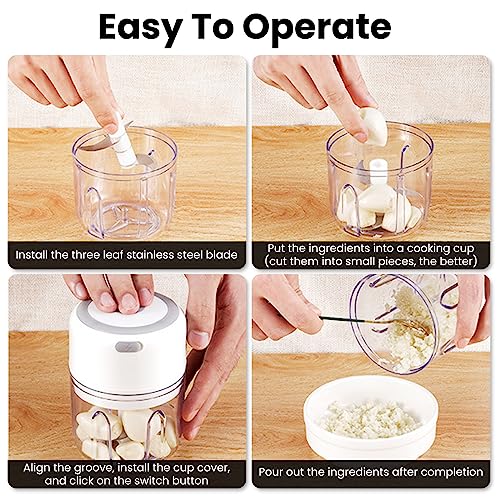 Easy To Operate

Install the three leaf stainless steel blade

Put the ingredients into a cooking cup (cut them into small pieces, the better)

Align the groove, install the cup cover, and click on the switch button

Pour out the ingredients after completion