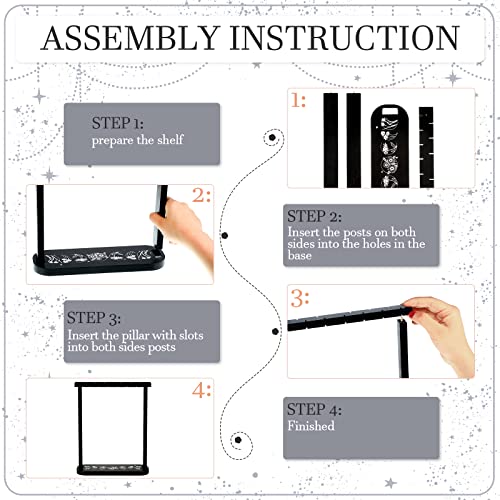 ASSEMBLY INSTRUCTION

STEP 1:
prepare the shelf

1:

2:

STEP 2:
Insert the posts on both sides into the holes in the base

STEP 3:
Insert the pillar with slots into both sides posts

3:

4:

STEP 4:
Finished