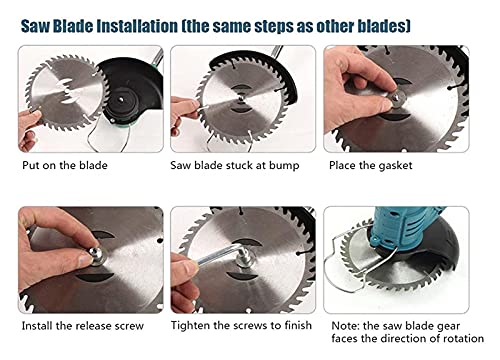 Saw Blade Installation (the same steps as other blades)

Put on the blade

Saw blade stuck at bump

Place the gasket

Install the release screw

Tighten the screws to finish

Note: the saw blade gear faces the direction of rotation