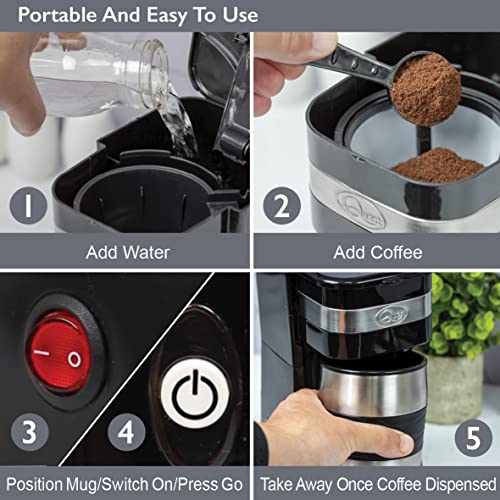 Portable And Easy To Use

1

Add Water

2

Add Coffee

3

4

Position Mug/Switch On/Press Go

5

Take Away Once Coffee Dispensed