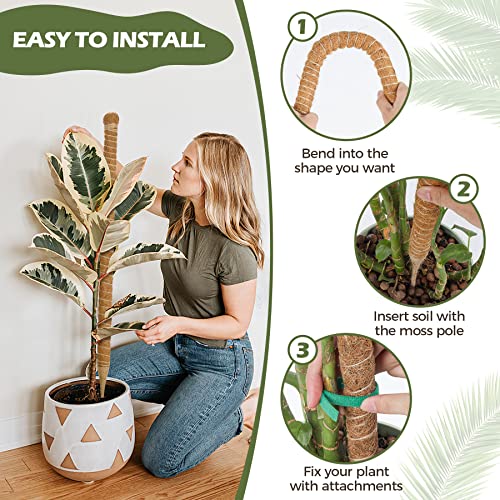 EASY TO INSTALL

1

Bend into the shape you want

2

Insert soil with the moss pole

3

Fix your plant with attachments