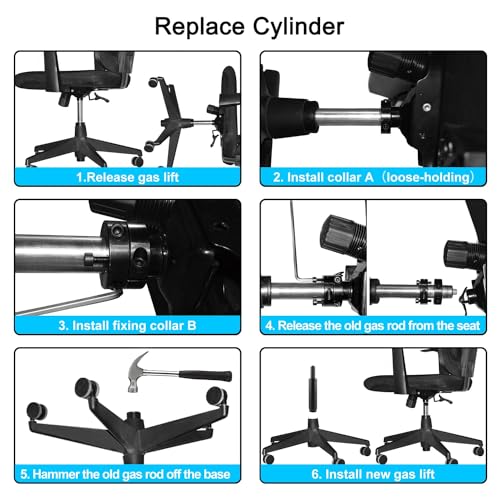 Replace Cylinder

1.Release gas lift

2. Install collar A（loose-holding）

3. Install fixing collar B

4. Release the old gas rod from the seat

5. Hammer the old gas rod off the base

6. Install new gas lift