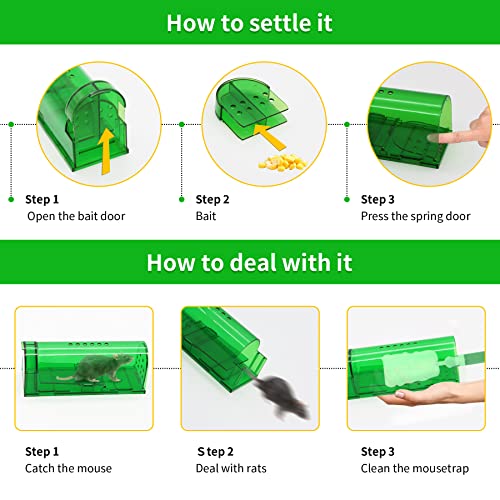 How to settle it

Step 1
Open the bait door

Step 2
Bait

Step 3
Press the spring door

How to deal with it

Step 1
Catch the mouse

S tep 2
Deal with rats

Step 3
Clean the mousetrap