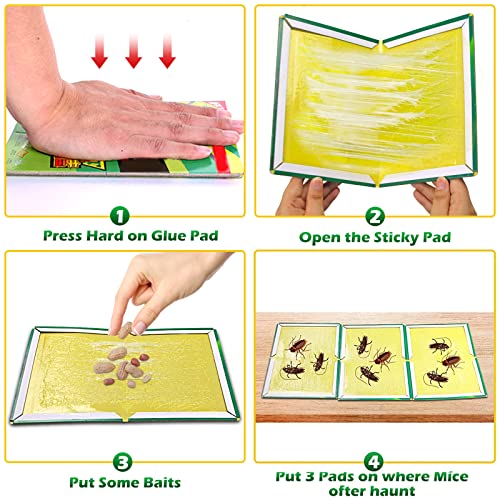 1
Press Hard on Glue Pad

2
Open the Sticky Pad

3
Put Some Baits

4
Put 3 Pads on where Mice ofter haunt