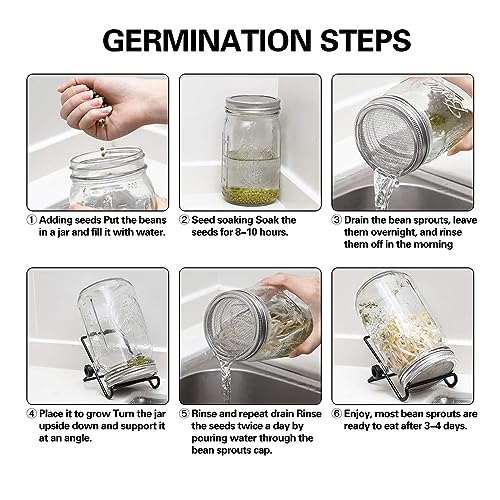 GERMINATION STEPS

① Adding seeds Put the beans in a jar and fill it with water.

② Seed soaking Soak the seeds for 8–10 hours.

③ Drain the bean sprouts, leave them overnight, and rinse them off in the morning

④ Place it to grow Turn the jar upside down and support it at an angle.

⑤ Rinse and repeat drain Rinse the seeds twice a day by pouring water through the bean sprouts cap.

⑥ Enjoy, most bean sprouts are ready to eat after 3–4 days.