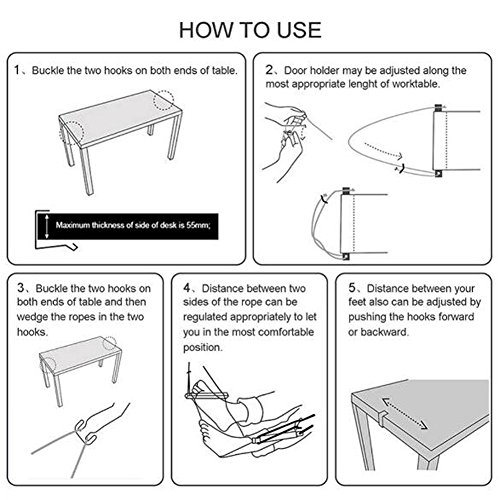 HOW TO USE

1、Buckle the two hooks on both ends of table.

Maximum thickness of side of desk is 55mm;

2、Door holder may be adjusted along the most appropriate lenght of worktable.

3、Buckle the two hooks on both ends of table and then wedge the ropes in the two hooks.

4、Distance between two sides of the rope can be regulated appropriately to let you in the most comfortable position.

5、Distance between your feet also can be adjusted by pushing the hooks forward or backward.