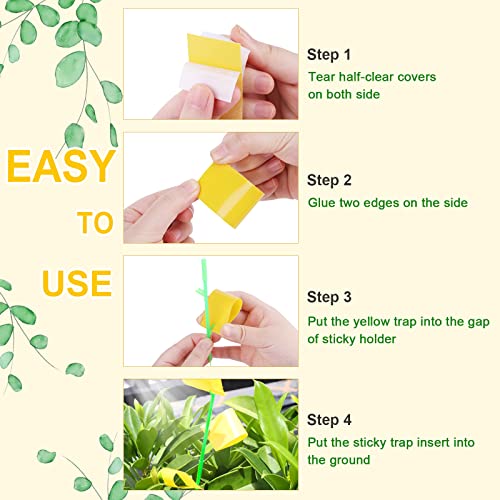 EASY
TO
USE

Step 1
Tear half-clear covers on both side

Step 2
Glue two edges on the side

Step 3
Put the yellow trap into the gap of sticky holder

Step 4
Put the sticky trap insert into the ground