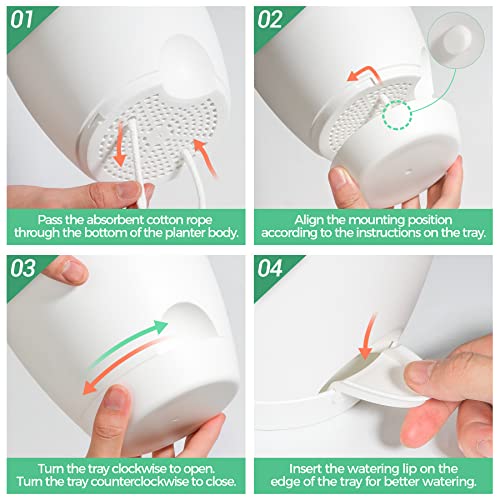 01

Pass the absorbent cotton rope through the bottom of the planter body.

02

Align the mounting position according to the instructions on the tray.

03

Turn the tray clockwise to open. Turn the tray counterclockwise to close.

04

Insert the watering lip on the edge of the tray for better watering.