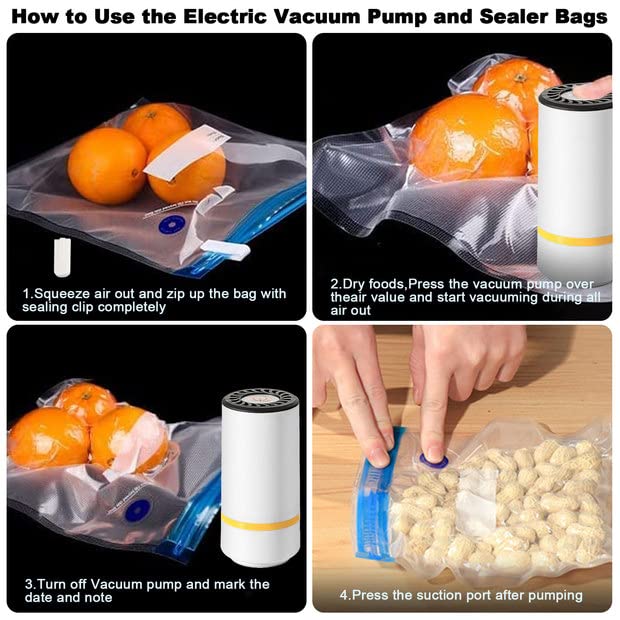 How to Use the Electric Vacuum Pump and Sealer Bags

1.Squeeze air out and zip up the bag with sealing clip completely

2.Dry foods,Press the vacuum pump over theair value and start vacuuming during all air out

3.Turn off Vacuum pump and mark the date and note

4.Press the suction port after pumping