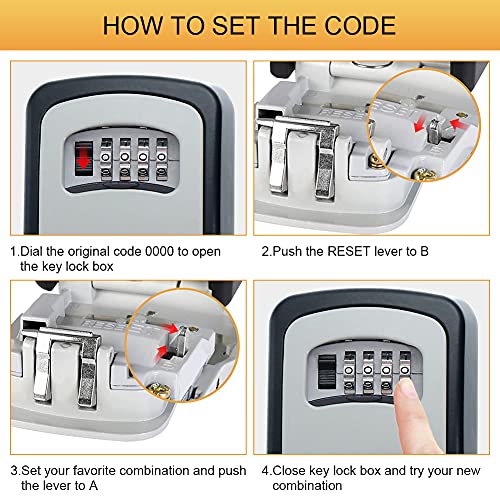 HOW TO SET THE CODE

RESET

1.Dial the original code 0000 to open the key lock box

2.Push the RESET lever to B

RESET

3.Set your favorite combination and push the lever to A

4.Close key lock box and try your new combination