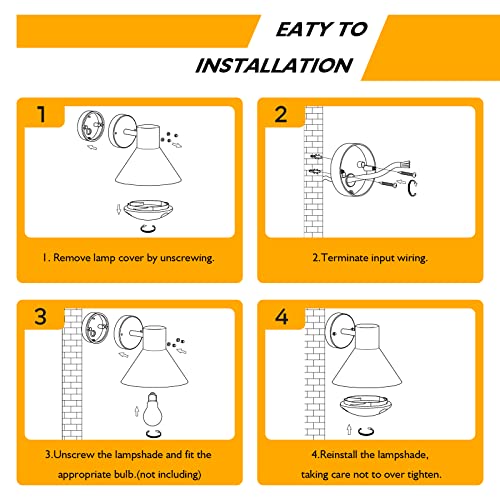 EATY TO INSTALLATION

1

1. Remove lamp cover by unscrewing.

2

2.Terminate input wiring.

3

3.Unscrew the lampshade and fit the appropriate bulb.(not including)

4

4.Reinstall the lampshade, taking care not to over tighten.