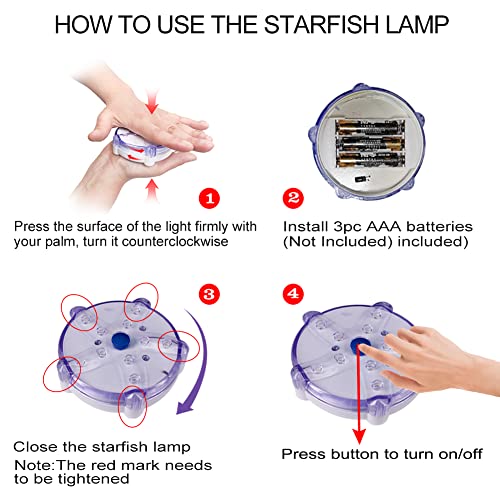 HOW TO USE THE STARFISH LAMP

1

Press the surface of the light firmly with your palm, turn it counterclockwise

2

Install 3pc AAA batteries (Not Included) included)

3

Close the starfish lamp
Note:The red mark needs to be tightened

4

Press button to turn on/off