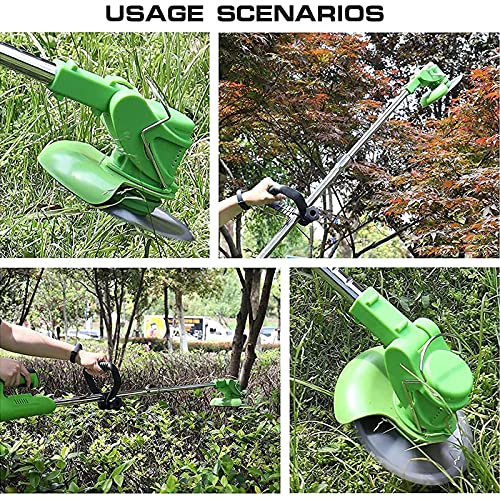 USAGE SCENARIOS