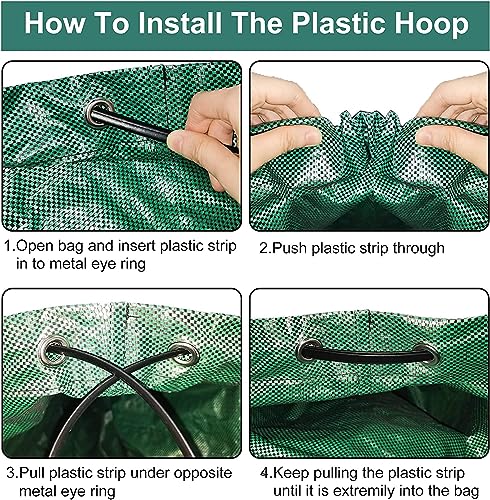 How To Install The Plastic Hoop

1.Open bag and insert plastic strip in to metal eye ring

2.Push plastic strip through

3.Pull plastic strip under opposite metal eye ring

4.Keep pulling the plastic strip until it is extremily into the bag