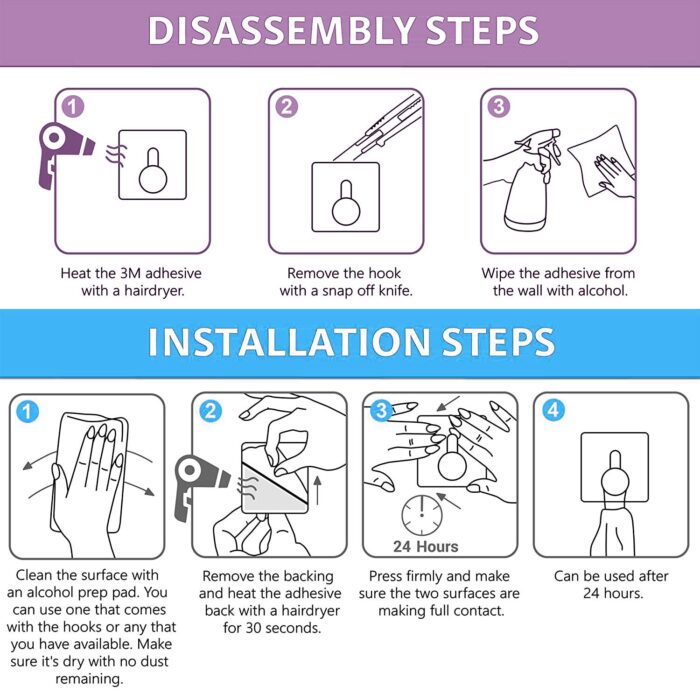 DISASSEMBLY STEPS

1

Heat the 3M adhesive with a hairdryer.

2

Remove the hook with a snap off knife.

3

Wipe the adhesive from the wall with alcohol.

INSTALLATION STEPS

1

Clean the surface with an alcohol prep pad. You can use one that comes with the hooks or any that you have available. Make sure it's dry with no dust remaining.

2

Remove the backing and heat the adhesive back with a hairdryer for 30 seconds.

3

24 Hours

Press firmly and make sure the two surfaces are making full contact.

4

Can be used after 24 hours.