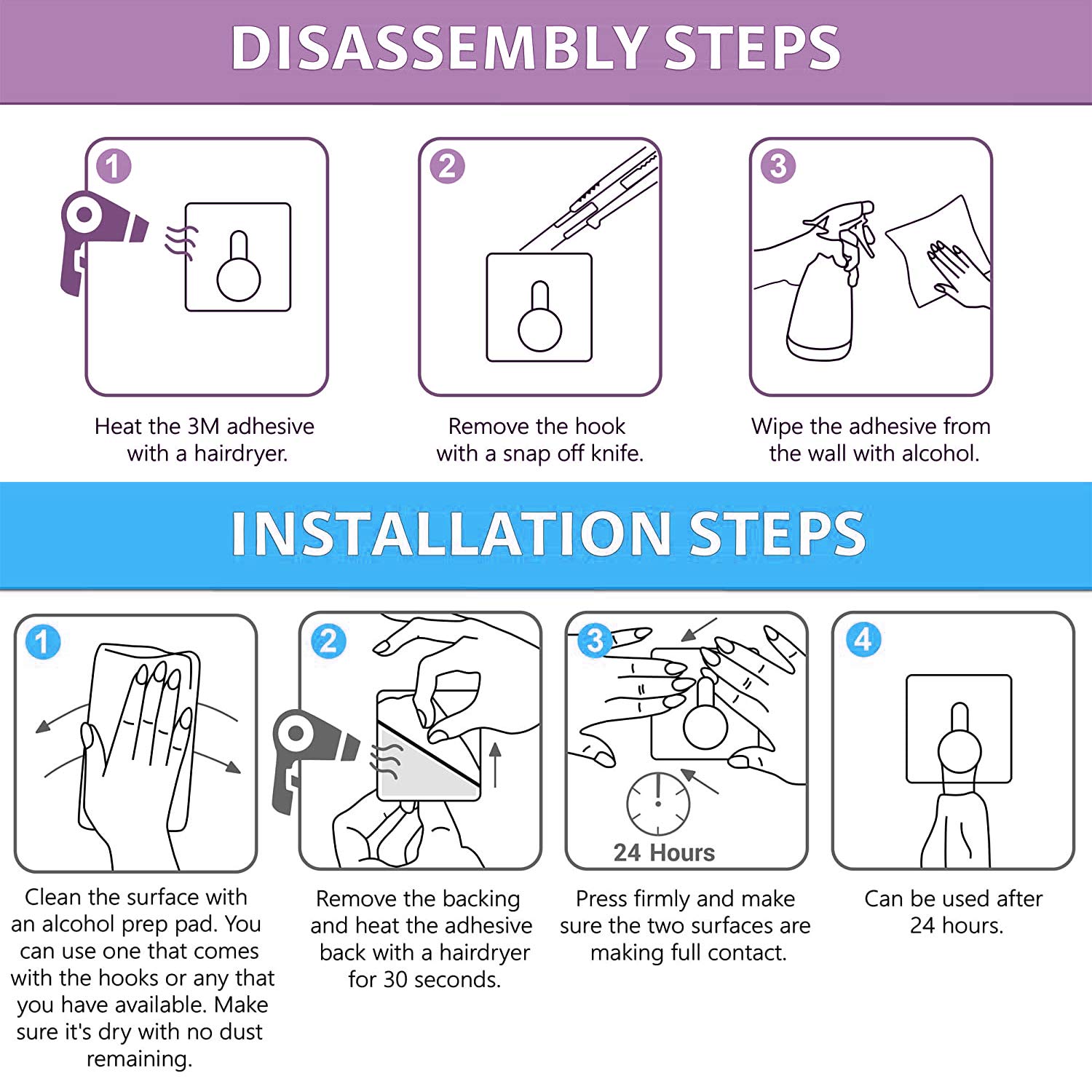 DISASSEMBLY STEPS

1

Heat the 3M adhesive with a hairdryer.

2

Remove the hook with a snap off knife.

3

Wipe the adhesive from the wall with alcohol.

INSTALLATION STEPS

1

Clean the surface with an alcohol prep pad. You can use one that comes with the hooks or any that you have available. Make sure it's dry with no dust remaining.

2

Remove the backing and heat the adhesive back with a hairdryer for 30 seconds.

3

24 Hours

Press firmly and make sure the two surfaces are making full contact.

4

Can be used after 24 hours.